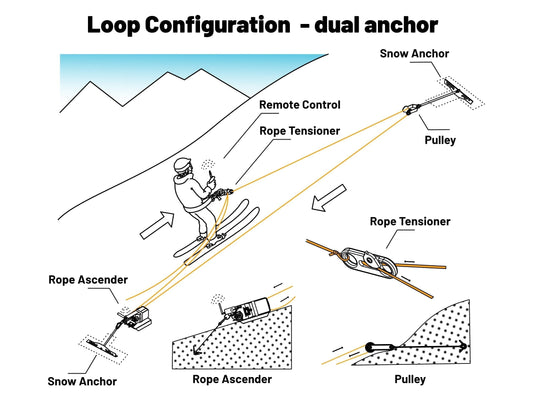 Loop Configuration - dual anchor

Snow Anchor

Remote Control

Rope Tensioner

Pulley

Rope Tensioner

Rope Ascender

Snow Anchor

Rope Ascender

Pulley