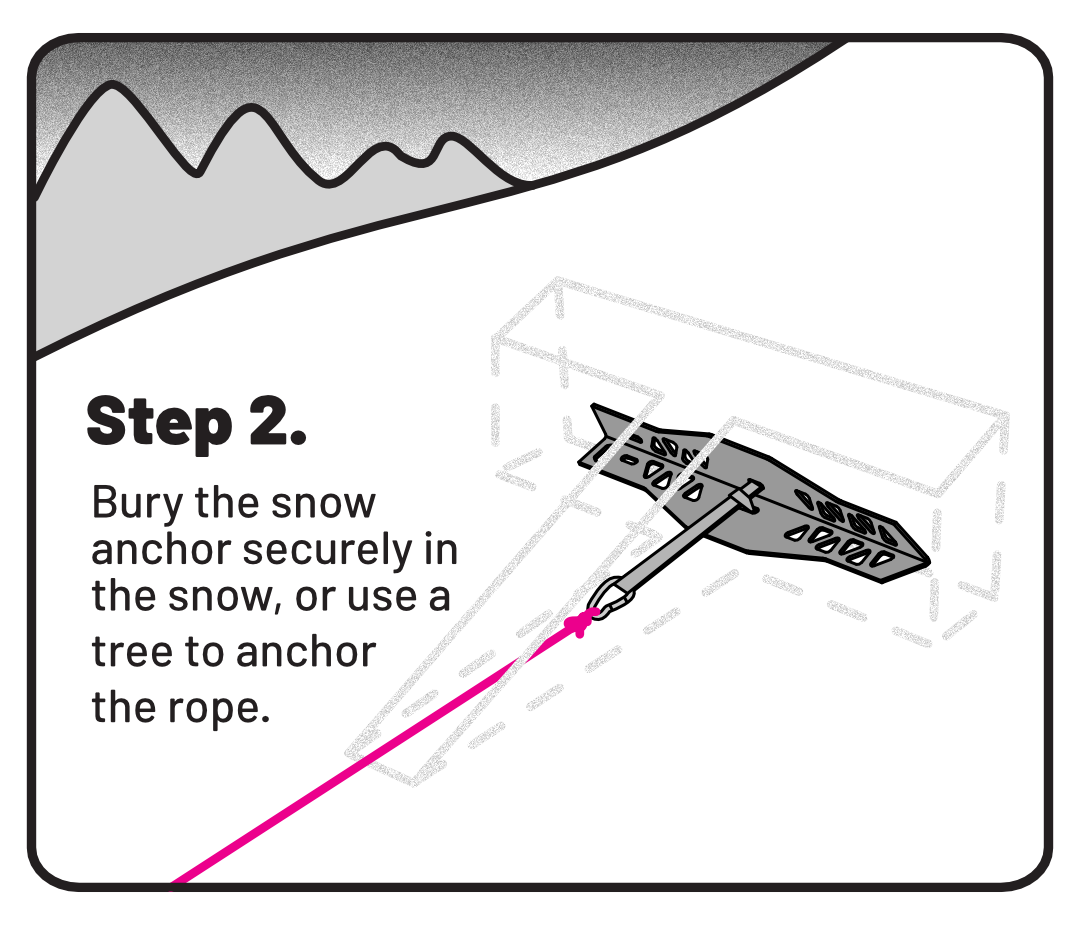 Step 2.

Bury the snow anchor securely in the snow, or use a tree to anchor the rope.